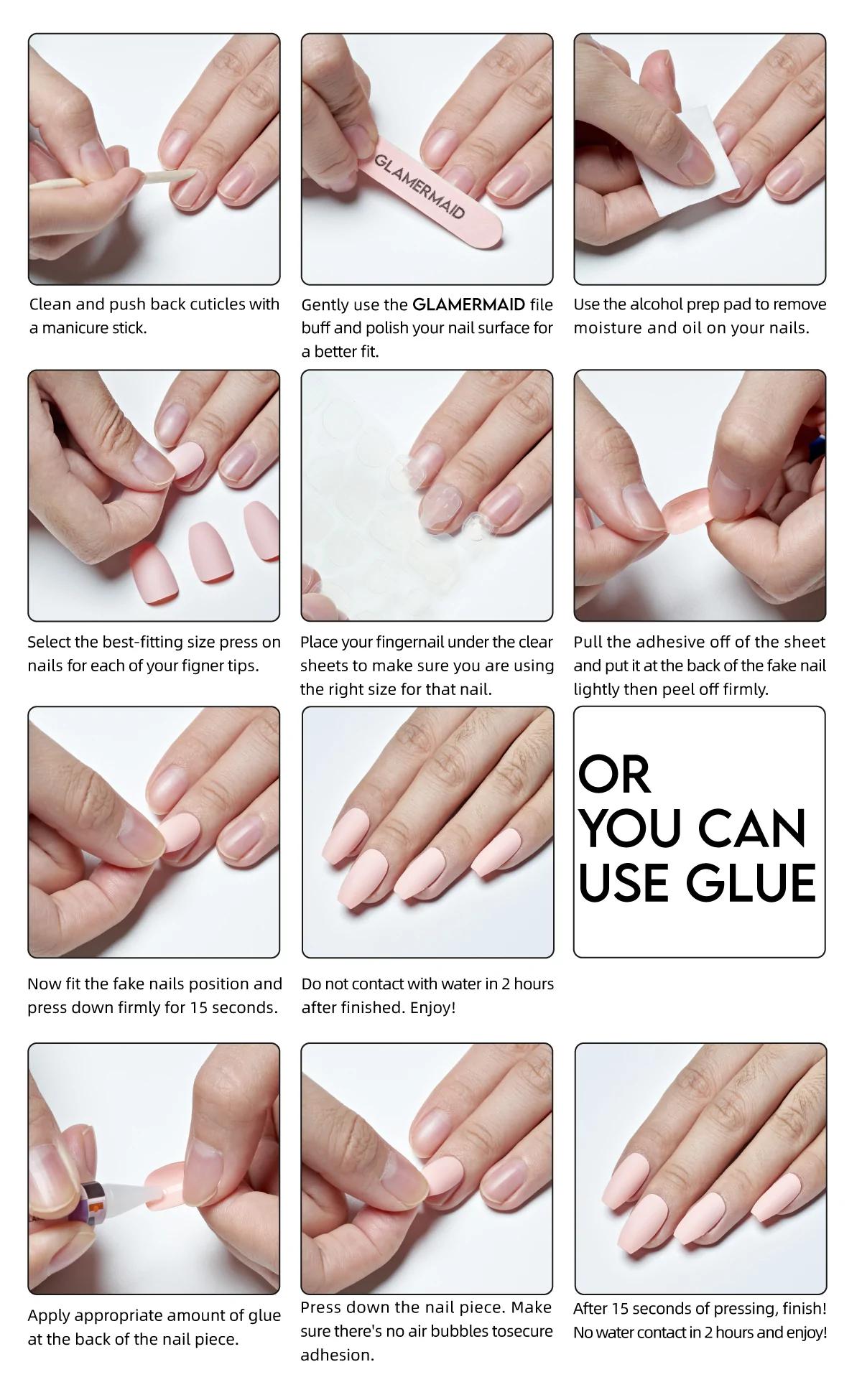 Clean and push back cuticles with a manicure stick.

GLAMERMAID

Gently use the GLAMERMAID file buff and polish your nail surface for a better fit.

Use the alcohol prep pad to remove moisture and oil on your nails.

Select the best-fitting size press on nails for each of your figner tips.

Place your fingernail under the clear sheets to make sure you are using the right size for that nail.

Pull the adhesive off of the sheet and put it at the back of the fake nail lightly then peel off firmly.

Now fit the fake nails position and press down firmly for 15 seconds.

Do not contact with water in 2 hours after finished. Enjoy!

OR YOU CAN USE GLUE

Apply appropriate amount of glue at the back of the nail piece.

Press down the nail piece. Make sure there's no air bubbles tosecure adhesion.

After 15 seconds of pressing, finish! No water contact in 2 hours and enjoy!