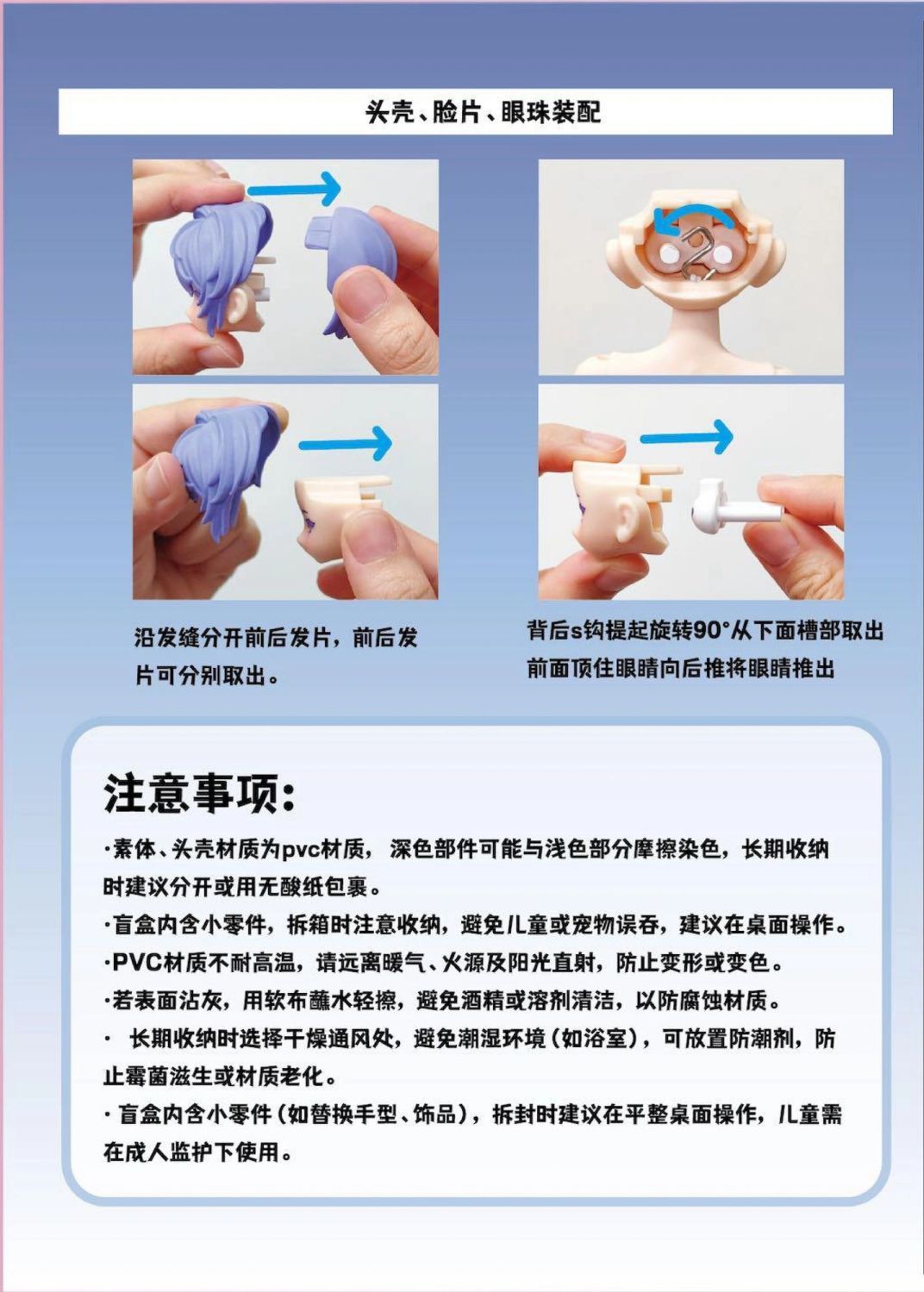 头壳、脸片、眼珠装配

沿发缝分开前后发片，前后发片可分别取出。

背后s钩提起旋转90°从下面槽部取出
前面顶住眼睛向后推将眼睛推出

注意事项:

·素体、头壳材质为pvc材质，深色部件可能与浅色部分摩擦染色，长期收纳时建议分开或用无酸纸包裹。

·盲盒内含小零件，拆箱时注意收纳，避免儿童或宠物误吞，建议在桌面操作。

·PVC材质不耐高温，请远离暖气、火源及阳光直射，防止变形或变色。

·若表面沾灰，用软布蘸水轻擦，避免酒精或溶剂清洁，以防腐蚀材质。

· 长期收纳时选择干燥通风处，避免潮湿环境（如浴室），可放置防潮剂，防止霉菌滋生或材质老化。

· 盲盒内含小零件（如替换手型、饰品），拆封时建议在平整桌面操作，儿童需在成人监护下使用。